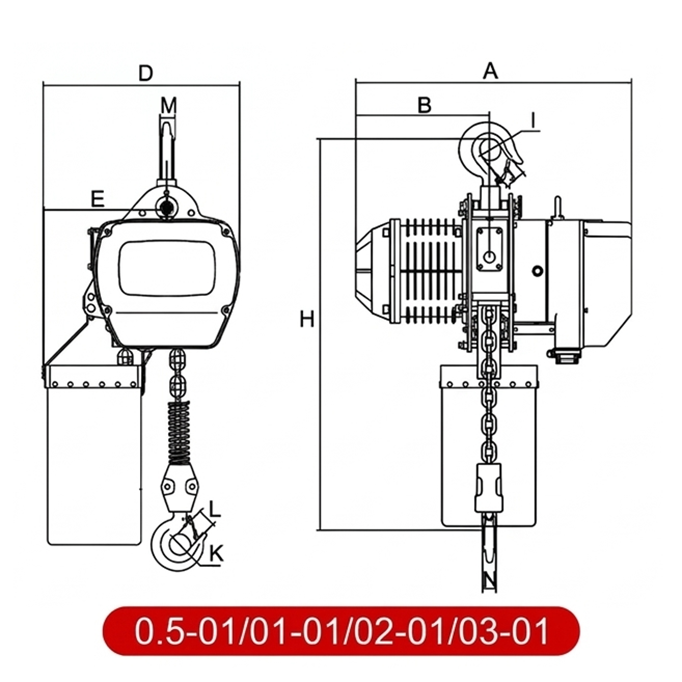 D
M
E
L
K
A
B
I
H
N
0.5-01/01-01/02-01/03-01